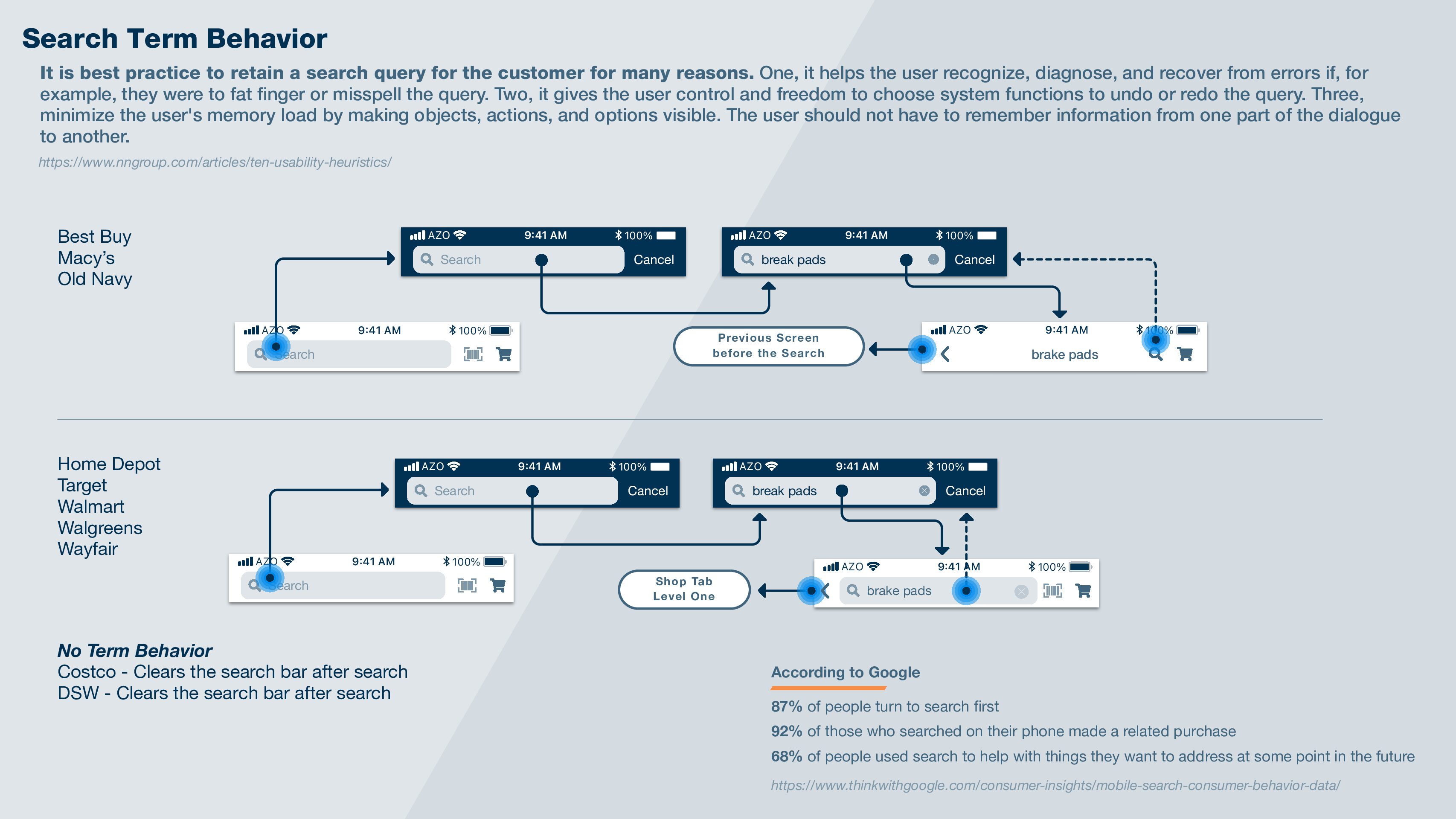 Search Term Behavior

It is best practice to retain a search query for the customer for many reasons. One, it helps the user recognize, diagnose, and recover from errors if, for example, they were to fat finger or misspell the query. Two, it gives the user control and freedom to choose system functions to undo or redo the query. Three, minimize the user's memory load by making objects, actions, and options visible. The user should not have to remember information from one part of the dialogue to another.

https://www.nngroup.com/articles/ten-usability-heuristics/

Best Buy
Macy's
Old Navy

AZO 9:41 AM 100%
Search Cancel

AZO 9:41 AM 100%
break pads Cancel

AZO 9:41 AM 100%
Search

Previous Screen before the Search

AZO 9:41 AM 100%
brake pads

Home Depot
Target
Walmart
Walgreens
Wayfair

AZO 9:41 AM 100%
Search Cancel

AZO 9:41 AM 100%
break pads Cancel

AZO 9:41 AM 100%
Search

Shop Tab Level One

AZO 9:41 AM 100%
brake pads

No Term Behavior
Costco - Clears the search bar after search
DSW - Clears the search bar after search

According to Google

87% of people turn to search first

92% of those who searched on their phone made a related purchase

68% of people used search to help with things they want to address at some point in the future

https://www.thinkwithgoogle.com/consumer-insights/mobile-search-consumer-behavior-data/